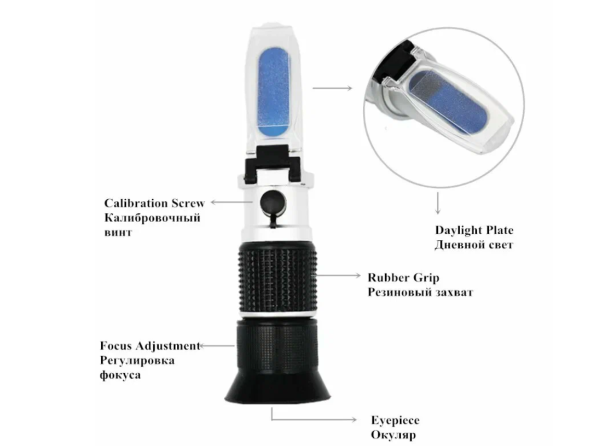 Calibration Screw
Калибровочный винт

Daylight Plate
Дневной свет

Rubber Grip
Резиновый захват

Focus Adjustment
Регулировка фокуса

Eyepiece
Окуляр