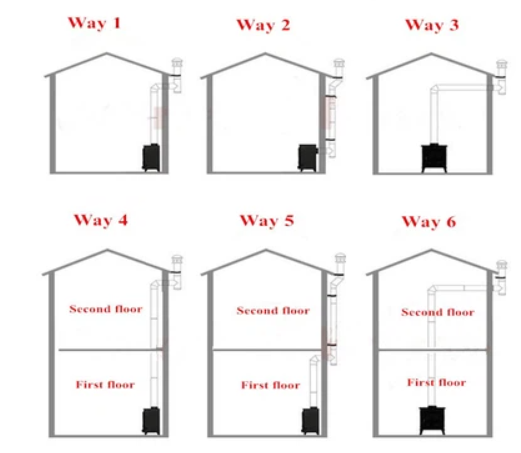 Way 1

Way 2

Way 3

Way 4

Second floor

First floor

Way 5

Second floor

First floor

Way 6

Second floor

First floor