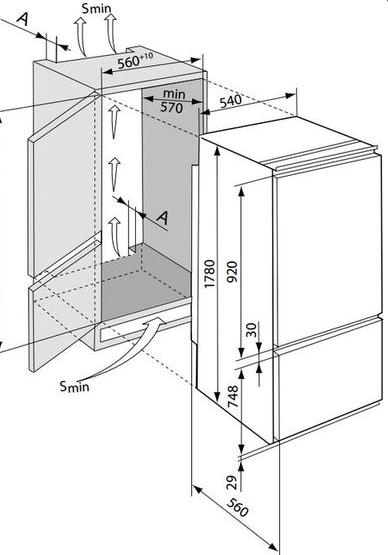 A
Smin
$560^{+10}$
min
570
540
A
1780
920
30
748
29
560
Smin