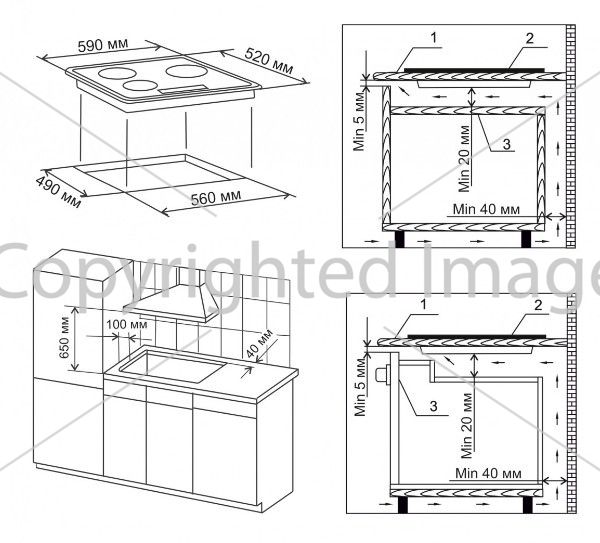 590 мм
520 мм
490 мм
560 мм

1
2
Min 5 мм
Min 20 мм
3
Min 40 мм

Copyrighted Image

650 мм
100 мм
40 мм

1
2
Min 5 мм
3
Min 20 мм
Min 40 мм